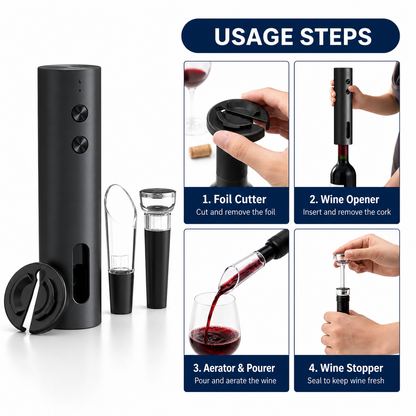 USAGE STEPS

1. Foil Cutter
Cut and remove the foil

2. Wine Opener
Insert and remove the cork

3. Aerator & Pourer
Pour and aerate the wine

4. Wine Stopper
Seal to keep wine fresh